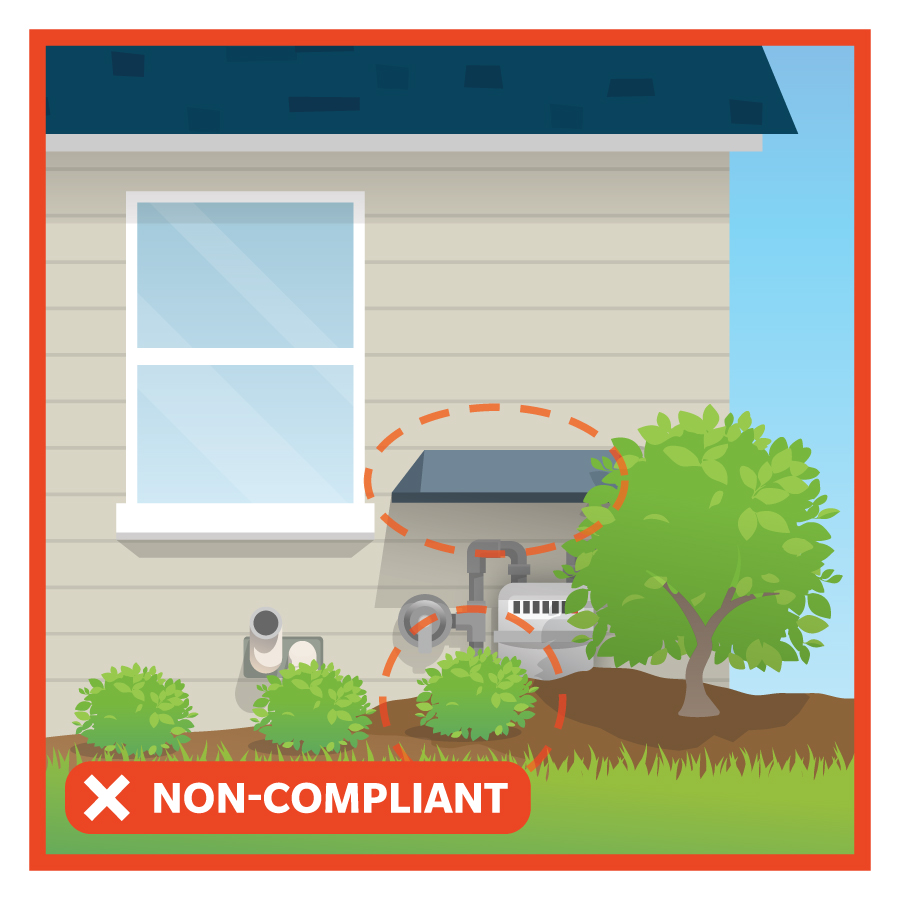 NON-COMPLIANT