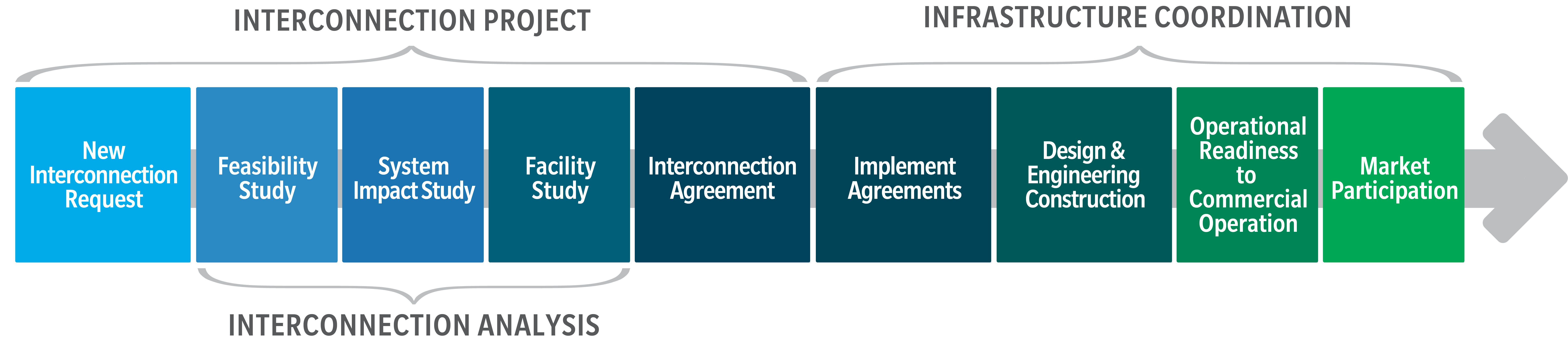 INTERCONNECTION PROJECT

INFRASTRUCTURE COORDINATION

New Interconnection Request

Feasibility Study

System Impact Study

Facility Study

Interconnection Agreement

Implement Agreements

Design & Engineering Construction

Operational Readiness to Commercial Operation

Market Participation

INTERCONNECTION ANALYSIS